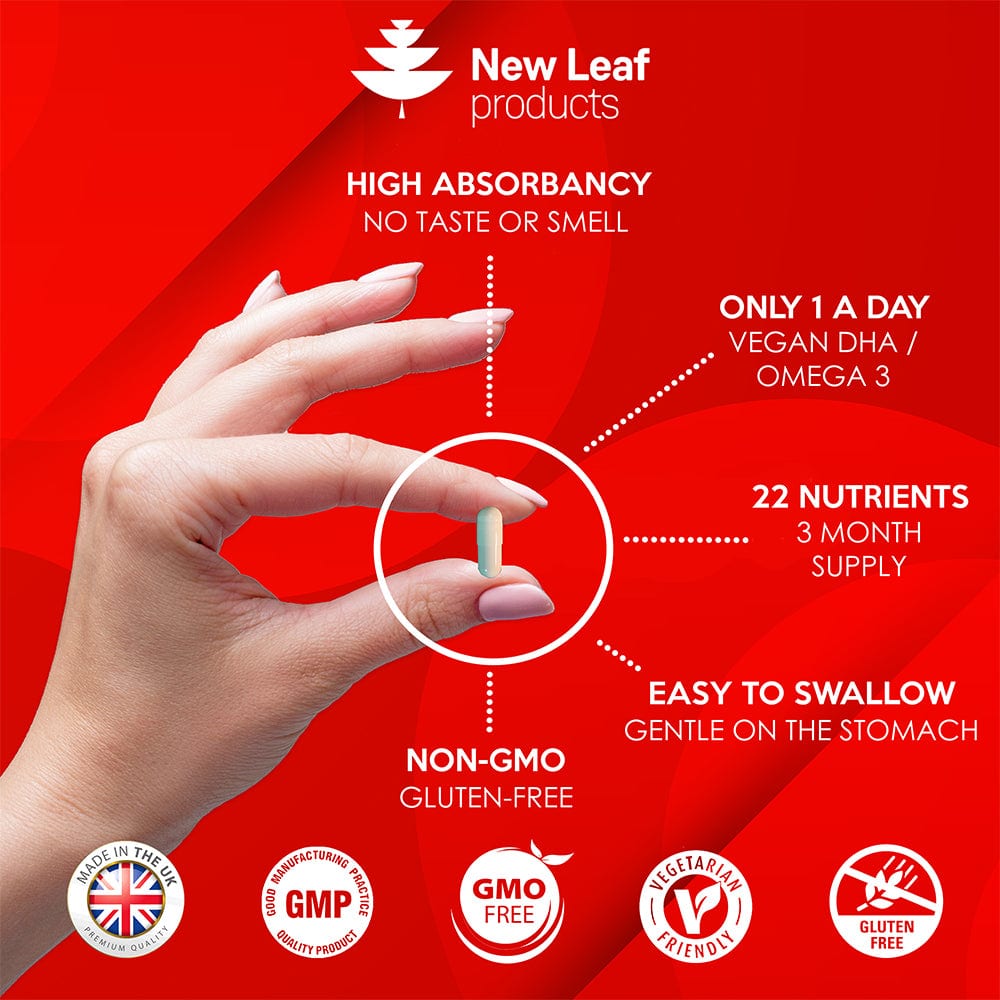 New Leaf
products

HIGH ABSORBANCY
NO TASTE OR SMELL

ONLY 1 A DAY
VEGAN DHA / OMEGA 3

22 NUTRIENTS
3 MONTH SUPPLY

EASY TO SWALLOW
GENTLE ON THE STOMACH

NON-GMO
GLUTEN-FREE

MADE IN THE UK
PREMIUM QUALITY

GOOD MANUFACTURING PRACTICE
GMP
QUALITY PRODUCT

GMO
FREE

VEGETARIAN
FRIENDLY

GLUTEN
FREE