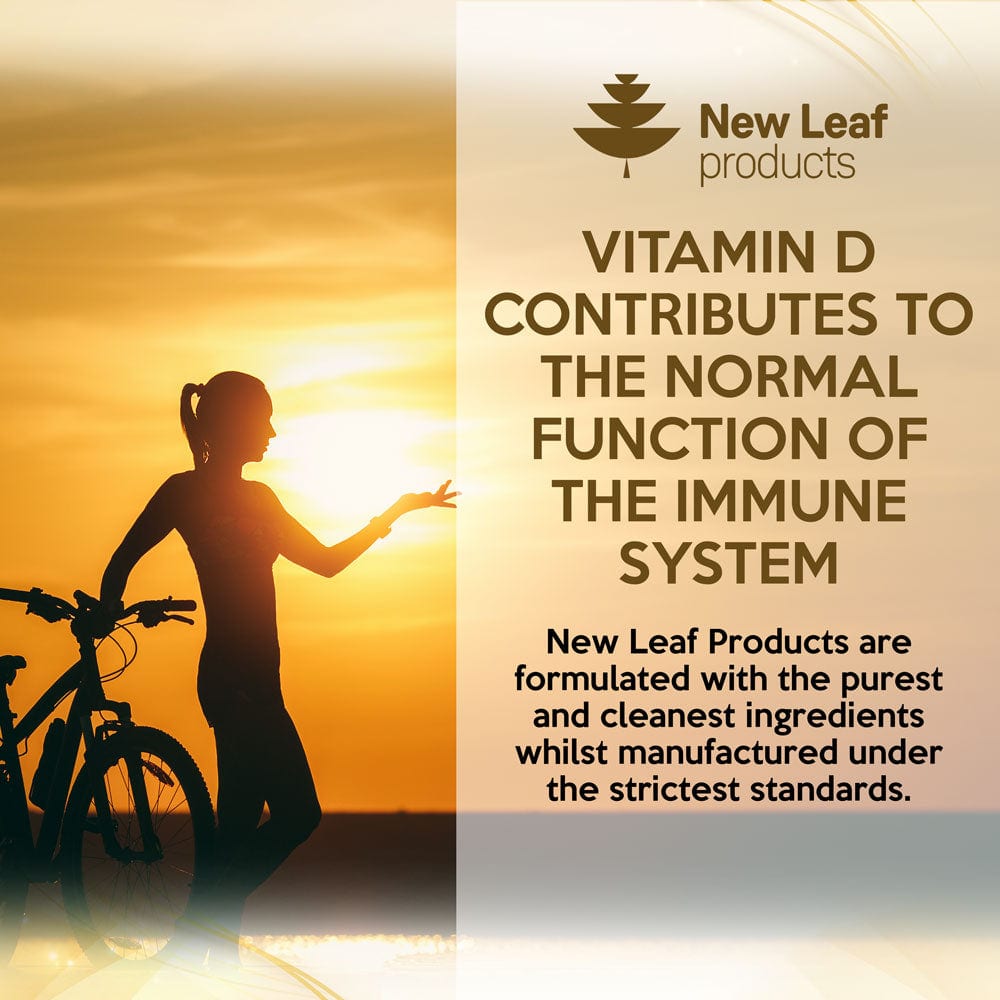 New Leaf products

VITAMIN D CONTRIBUTES TO THE NORMAL FUNCTION OF THE IMMUNE SYSTEM

New Leaf Products are formulated with the purest and cleanest ingredients whilst manufactured under the strictest standards.